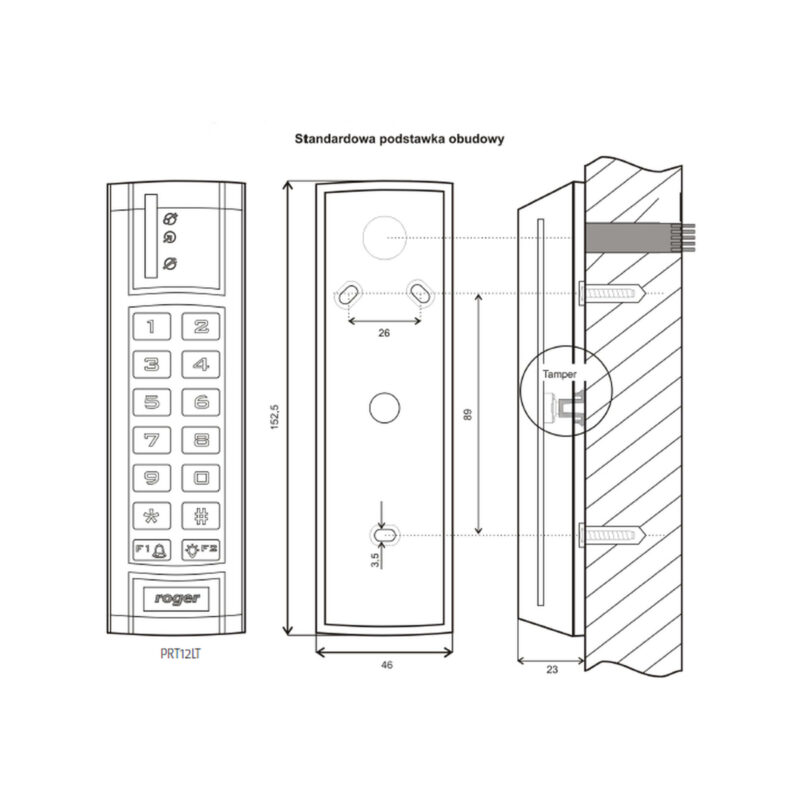 Standardowa podstawka obudowy

1
2
3
4
5
6
7
8
9
0
*
#
F1
F2
roger

PRT12LT

152,5
26
89
3,5
46

Tamper
23