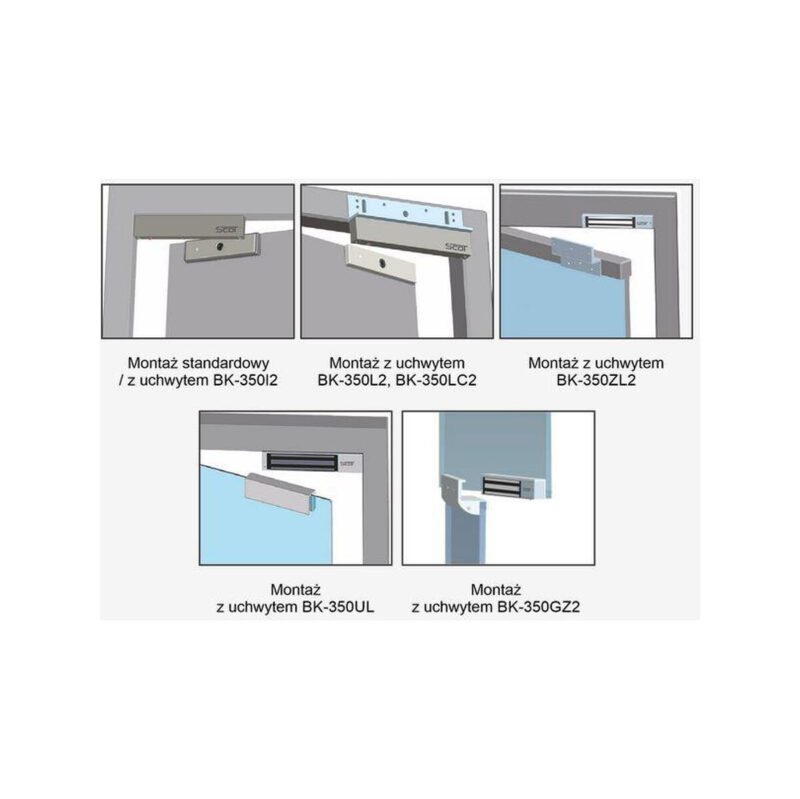 Montaż standardowy
/ z uchwytem BK-350I2

Montaż z uchwytem
BK-350L2, BK-350LC2

Montaż z uchwytem
BK-350ZL2

Montaż
z uchwytem BK-350UL

Montaż
z uchwytem BK-350GZ2