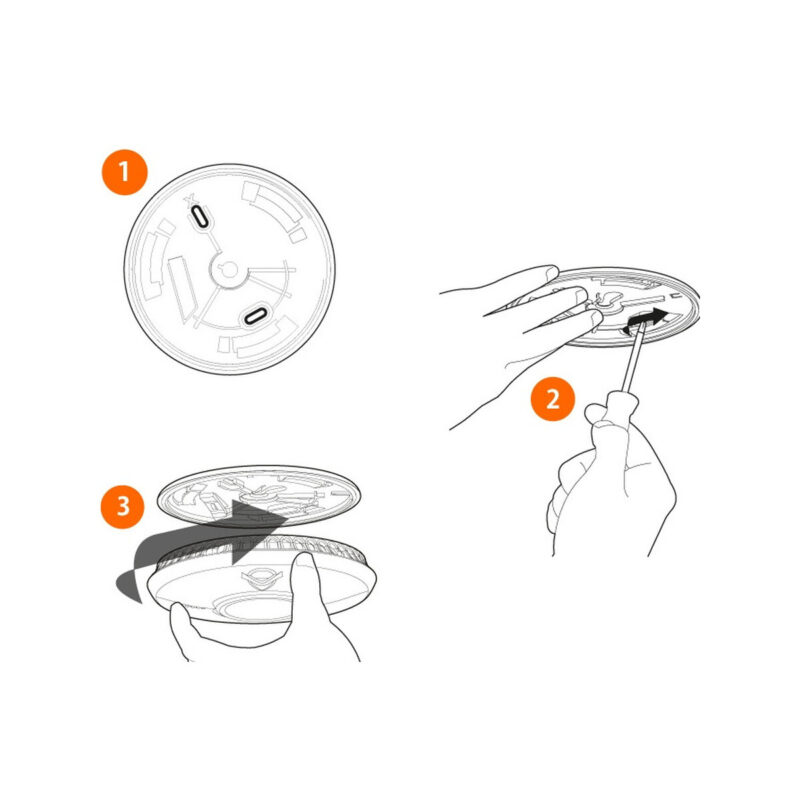 1

2

3