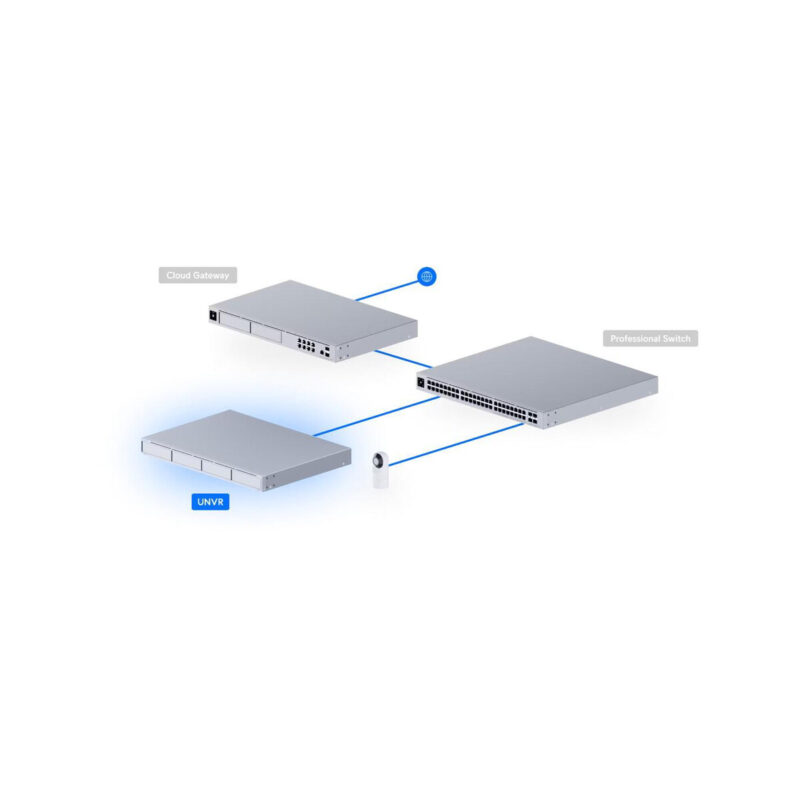 Cloud Gateway

Professional Switch

UNVR